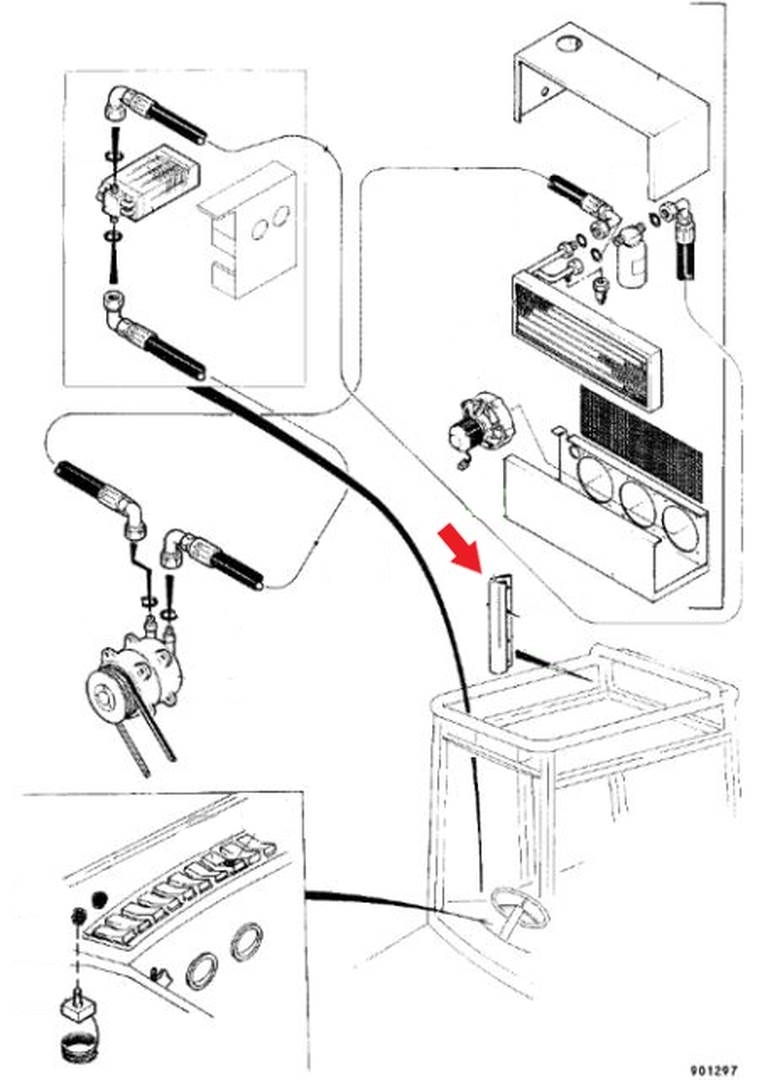 901297