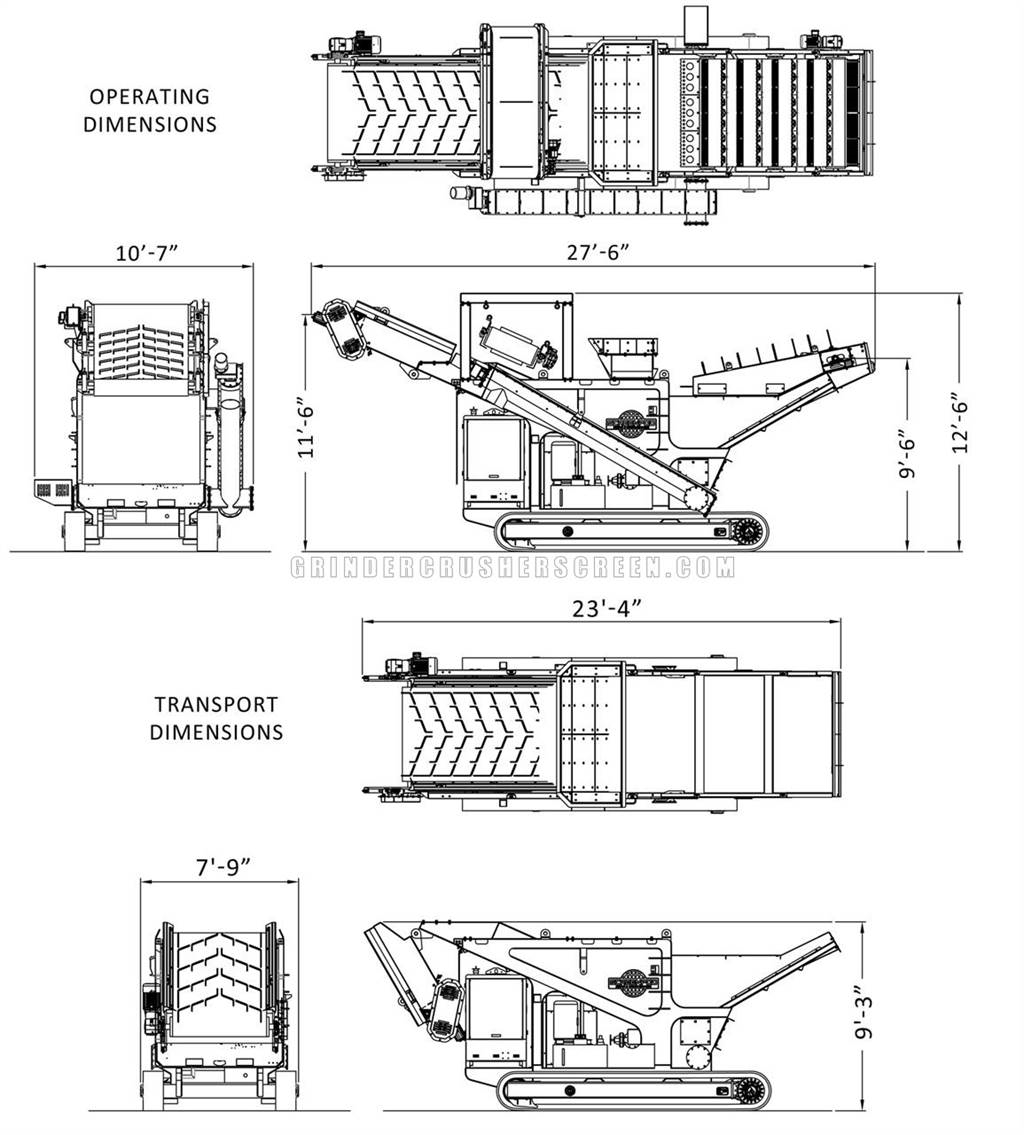 OPERATING DIMENSIONS

10'-7"

27'-6"

11'-6"

9'-6"

12'-6"

GRINDERCRUSHERSCREEN.COM

23'-4"

TRANSPORT DIMENSIONS

7'-9"

9'-3"