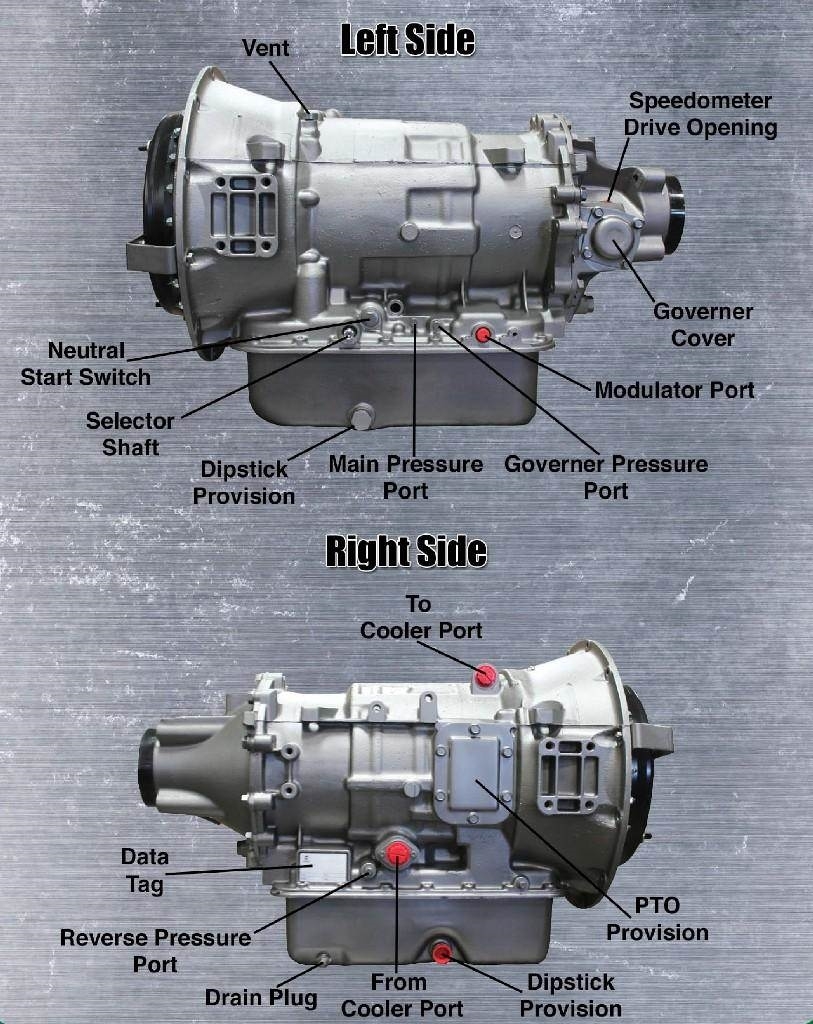 Left Side

Vent

Speedometer Drive Opening

Governer Cover

Neutral Start Switch

Modulator Port

Selector Shaft

Dipstick Provision

Main Pressure Port

Governer Pressure Port

Right Side

To Cooler Port

Data Tag

PTO Provision

Reverse Pressure Port

Drain Plug

From Cooler Port

Dipstick Provision