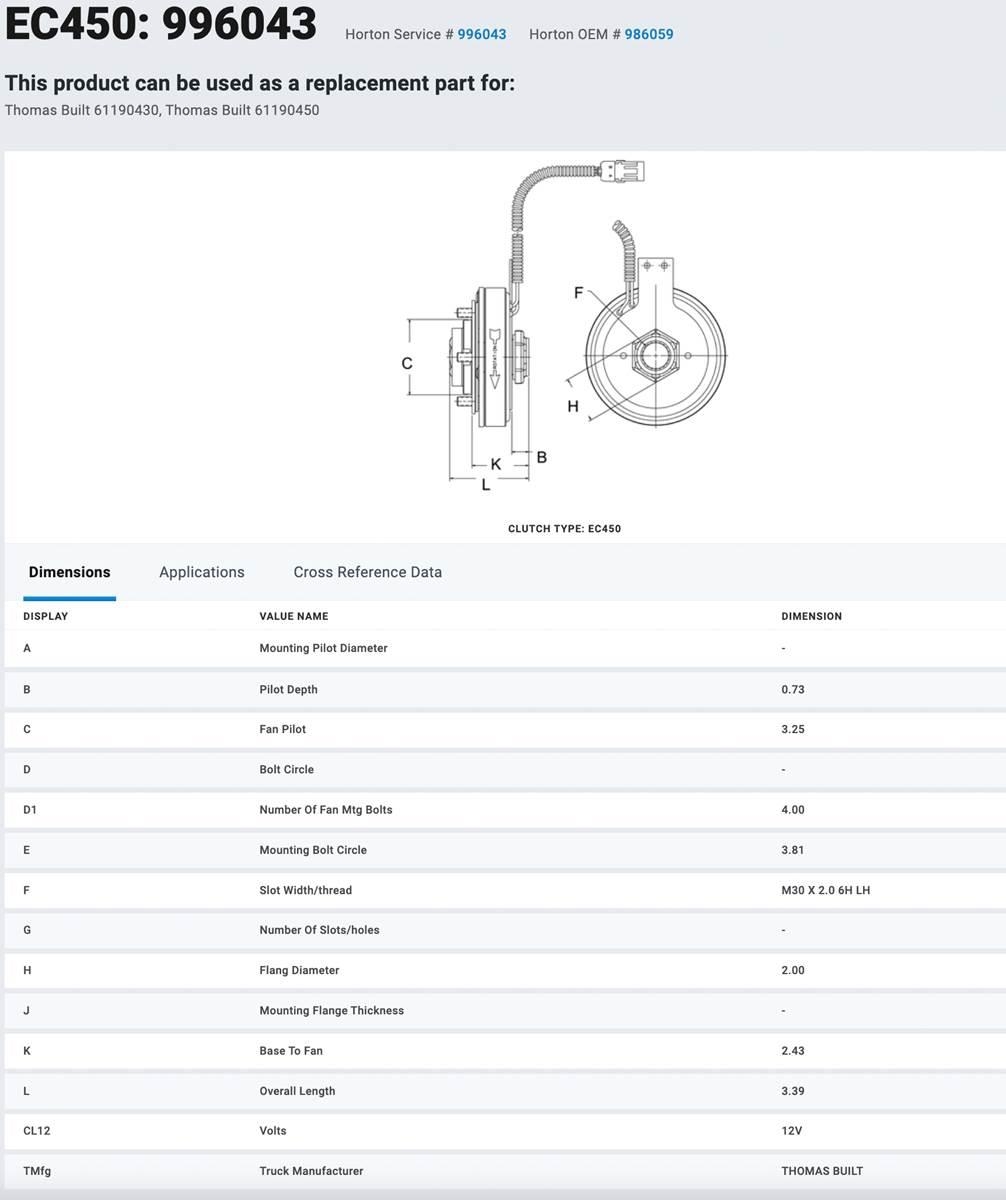 EC450: 996043 Horton Service # 996043 Horton OEM # 986059

This product can be used as a replacement part for:
Thomas Built 61190430, Thomas Built 61190450

F
C
H
K B
L

CLUTCH TYPE: EC450

Dimensions Applications Cross Reference Data

| DISPLAY | VALUE NAME | DIMENSION |
|---|---|---|
| A | Mounting Pilot Diameter | - |
| B | Pilot Depth | 0.73 |
| C | Fan Pilot | 3.25 |
| D | Bolt Circle | - |
| D1 | Number Of Fan Mtg Bolts | 4.00 |
| E | Mounting Bolt Circle | 3.81 |
| F | Slot Width/thread | M30 X 2.0 6H LH |
| G | Number Of Slots/holes | - |
| H | Flang Diameter | 2.00 |
| J | Mounting Flange Thickness | - |
| K | Base To Fan | 2.43 |
| L | Overall Length | 3.39 |
| CL12 | Volts | 12V |
| TMfg | Truck Manufacturer | THOMAS BUILT |